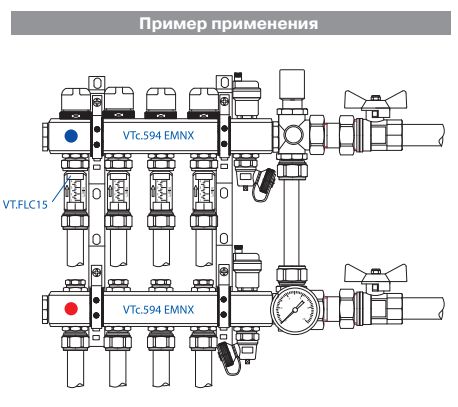 Пример применения

VTc.594 EMNX

VT.FLC15

VTc.594 EMNX